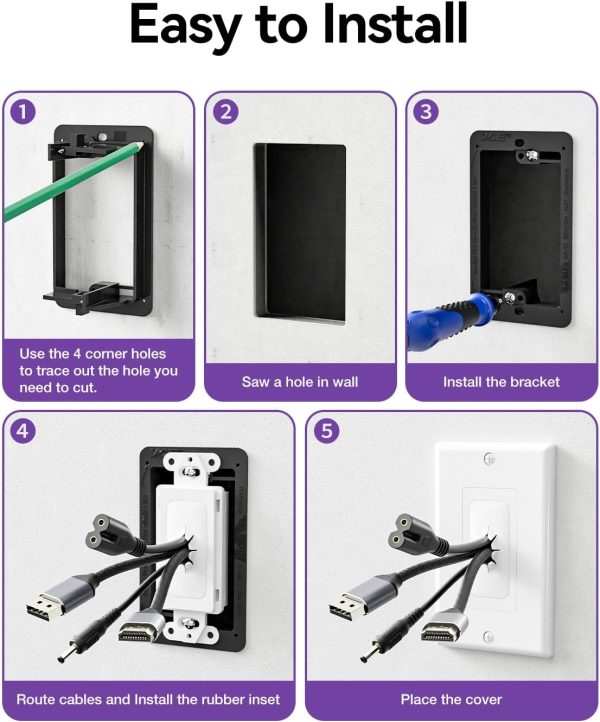 Easy to Install

1
Use the 4 corner holes to trace out the hole you need to cut.

2
Saw a hole in wall

3
Install the bracket

4
Route cables and Install the rubber inset

5
Place the cover